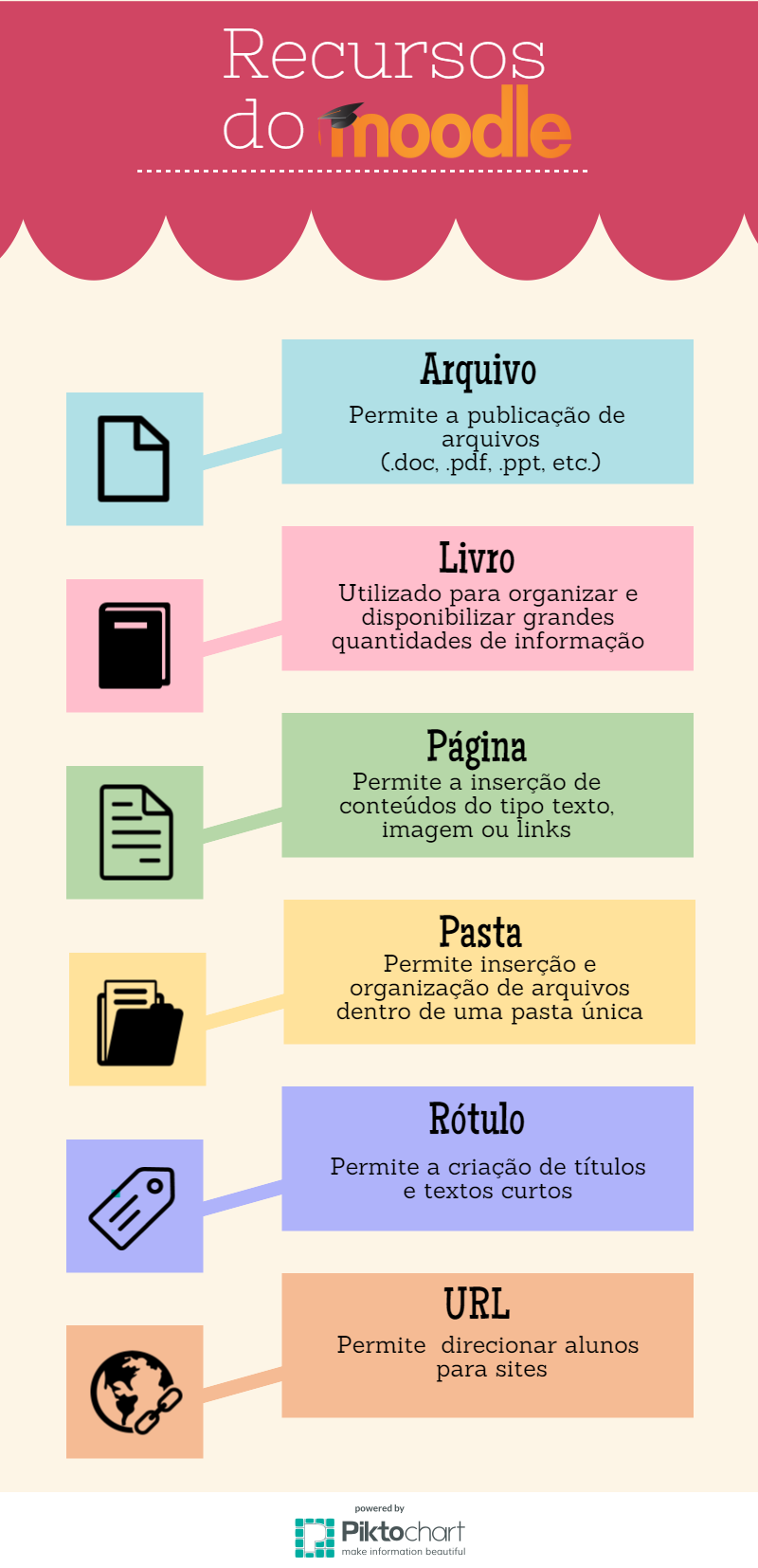 Recursos do moodle

Arquivo
Permite a publicação de arquivos (.doc, .pdf, .ppt, etc.)

Livro
Utilizado para organizar e disponibilizar grandes quantidades de informação

Página
Permite a inserção de conteúdos do tipo texto, imagem ou links

Pasta
Permite inserção e organização de arquivos dentro de uma pasta única

Rótulo
Permite a criação de títulos e textos curtos

URL
Permite direcionar alunos para sites

powered by
Piktochart
make information beautiful